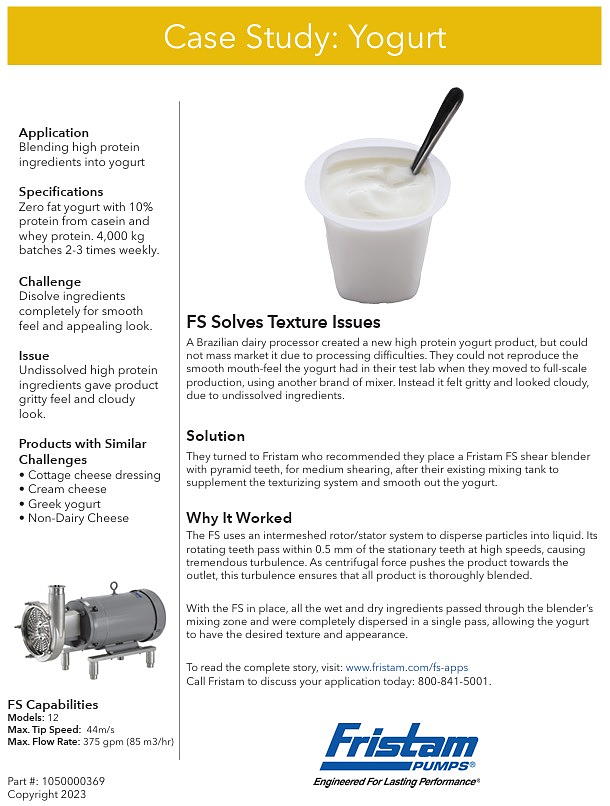 Case Study: Yogurt

Application
Blending high protein ingredients into yogurt

Specifications
Zero fat yogurt with 10% protein from casein and whey protein. 4,000 kg batches 2-3 times weekly.

Challenge
Disolve ingredients completely for smooth feel and appealing look.

Issue
Undissolved high protein ingredients gave product gritty feel and cloudy look.

Products with Similar Challenges
• Cottage cheese dressing
• Cream cheese
• Greek yogurt
• Non-Dairy Cheese

FS Capabilities
Models: 12
Max. Tip Speed: 44m/s
Max. Flow Rate: 375 gpm (85 m3/hr)

Part #: 1050000369
Copyright 2023

FS Solves Texture Issues
A Brazilian dairy processor created a new high protein yogurt product, but could not mass market it due to processing difficulties. They could not reproduce the smooth mouth-feel the yogurt had in their test lab when they moved to full-scale production, using another brand of mixer. Instead it felt gritty and looked cloudy, due to undissolved ingredients.

Solution
They turned to Fristam who recommended they place a Fristam FS shear blender with pyramid teeth, for medium shearing, after their existing mixing tank to supplement the texturizing system and smooth out the yogurt.

Why It Worked
The FS uses an intermeshed rotor/stator system to disperse particles into liquid. Its rotating teeth pass within 0.5 mm of the stationary teeth at high speeds, causing tremendous turbulence. As centrifugal force pushes the product towards the outlet, this turbulence ensures that all product is thoroughly blended.

With the FS in place, all the wet and dry ingredients passed through the blender's mixing zone and were completely dispersed in a single pass, allowing the yogurt to have the desired texture and appearance.

To read the complete story, visit: www.fristam.com/fs-apps
Call Fristam to discuss your application today: 800-841-5001.

Fristam PUMPS®
Engineered For Lasting Performance®