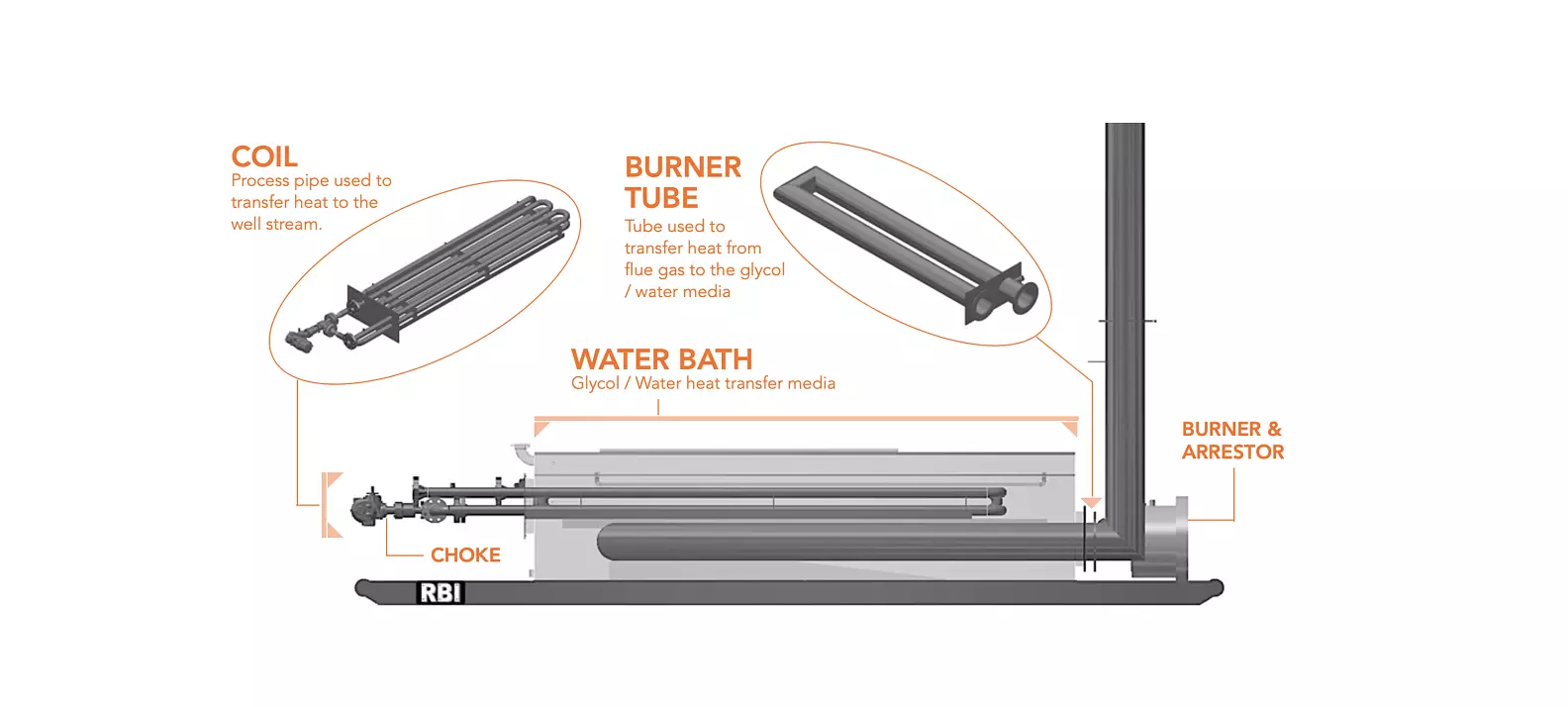 COIL
Process pipe used to transfer heat to the well stream.

BURNER TUBE
Tube used to transfer heat from flue gas to the glycol / water media

WATER BATH
Glycol / Water heat transfer media

BURNER & ARRESTOR

CHOKE

RBI