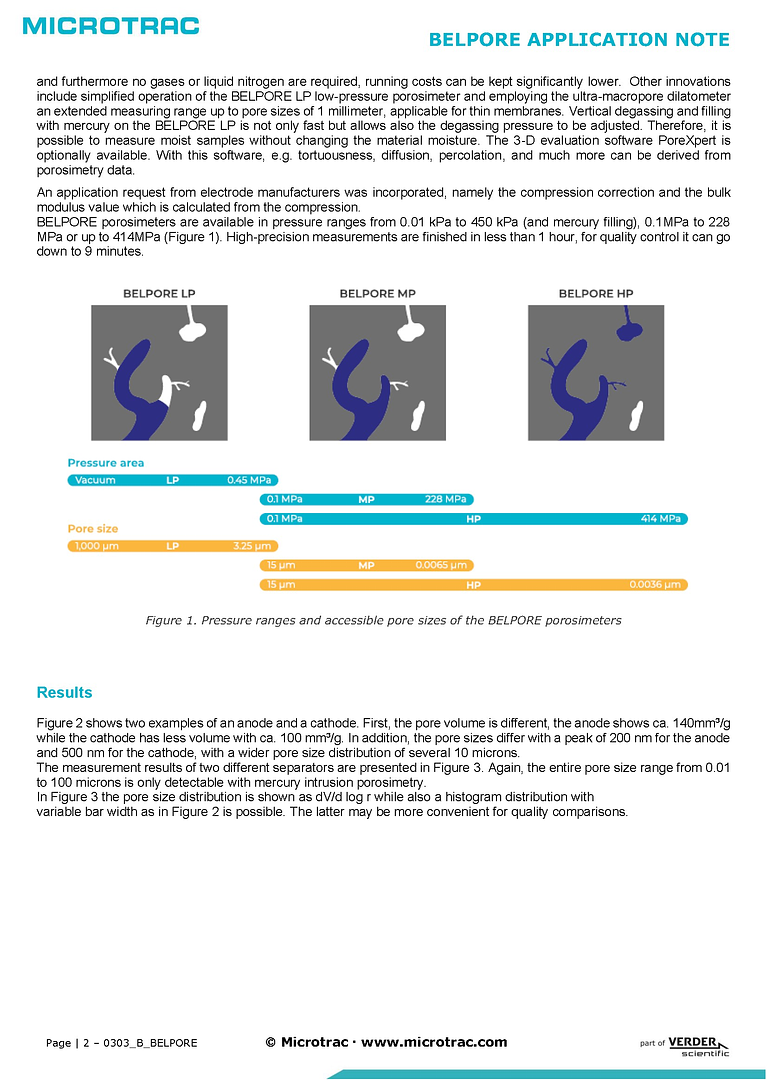 MICROTRAC

BELPORE APPLICATION NOTE

and furthermore no gases or liquid nitrogen are required, running costs can be kept significantly lower. Other innovations include simplified operation of the BELPORE LP low-pressure porosimeter and employing the ultra-macropore dilatometer an extended measuring range up to pore sizes of 1 millimeter, applicable for thin membranes. Vertical degassing and filling with mercury on the BELPORE LP is not only fast but allows also the degassing pressure to be adjusted. Therefore, it is possible to measure moist samples without changing the material moisture. The 3-D evaluation software PoreXpert is optionally available. With this software, e.g. tortuousness, diffusion, percolation, and much more can be derived from porosimetry data.

An application request from electrode manufacturers was incorporated, namely the compression correction and the bulk modulus value which is calculated from the compression.
BELPORE porosimeters are available in pressure ranges from 0.01 kPa to 450 kPa (and mercury filling), 0.1MPa to 228 MPa or up to 414MPa (Figure 1). High-precision measurements are finished in less than 1 hour, for quality control it can go down to 9 minutes.

BELPORE LP

BELPORE MP

BELPORE HP

Pressure area

Vacuum LP 0.45 MPa

0.1 MPa MP 228 MPa

0.1 MPa HP 414 MPa

Pore size

1,000 µm LP 3.25 µm

15 µm MP 0.0065 µm

15 µm HP 0.0036 µm

Figure 1. Pressure ranges and accessible pore sizes of the BELPORE porosimeters

Results

Figure 2 shows two examples of an anode and a cathode. First, the pore volume is different, the anode shows ca. 140mm³/g while the cathode has less volume with ca. 100 mm³/g. In addition, the pore sizes differ with a peak of 200 nm for the anode and 500 nm for the cathode, with a wider pore size distribution of several 10 microns.
The measurement results of two different separators are presented in Figure 3. Again, the entire pore size range from 0.01 to 100 microns is only detectable with mercury intrusion porosimetry.
In Figure 3 the pore size distribution is shown as dV/d log r while also a histogram distribution with
variable bar width as in Figure 2 is possible. The latter may be more convenient for quality comparisons.

Page | 2 – 0303_B_BELPORE

© Microtrac · www.microtrac.com

part of VERDER scientific