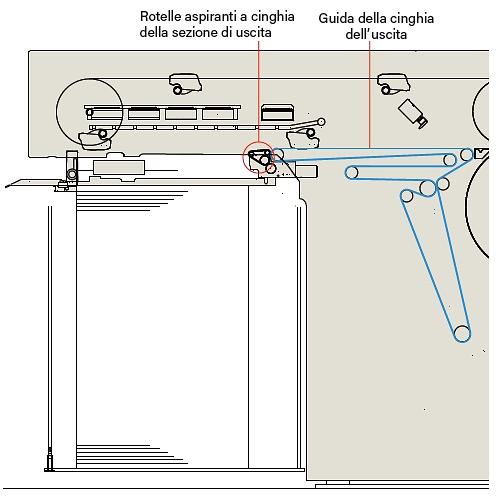 Rotelle aspiranti a cinghia della sezione di uscita

Guida della cinghia dell'uscita