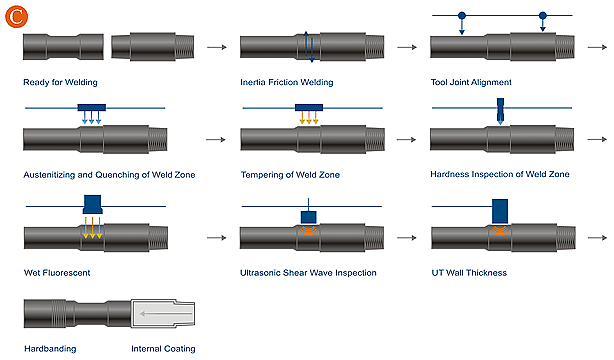 C

Ready for Welding

Inertia Friction Welding

Tool Joint Alignment

Austenitizing and Quenching of Weld Zone

Tempering of Weld Zone

Hardness Inspection of Weld Zone

Wet Fluorescent

Ultrasonic Shear Wave Inspection

UT Wall Thickness

Hardbanding

Internal Coating