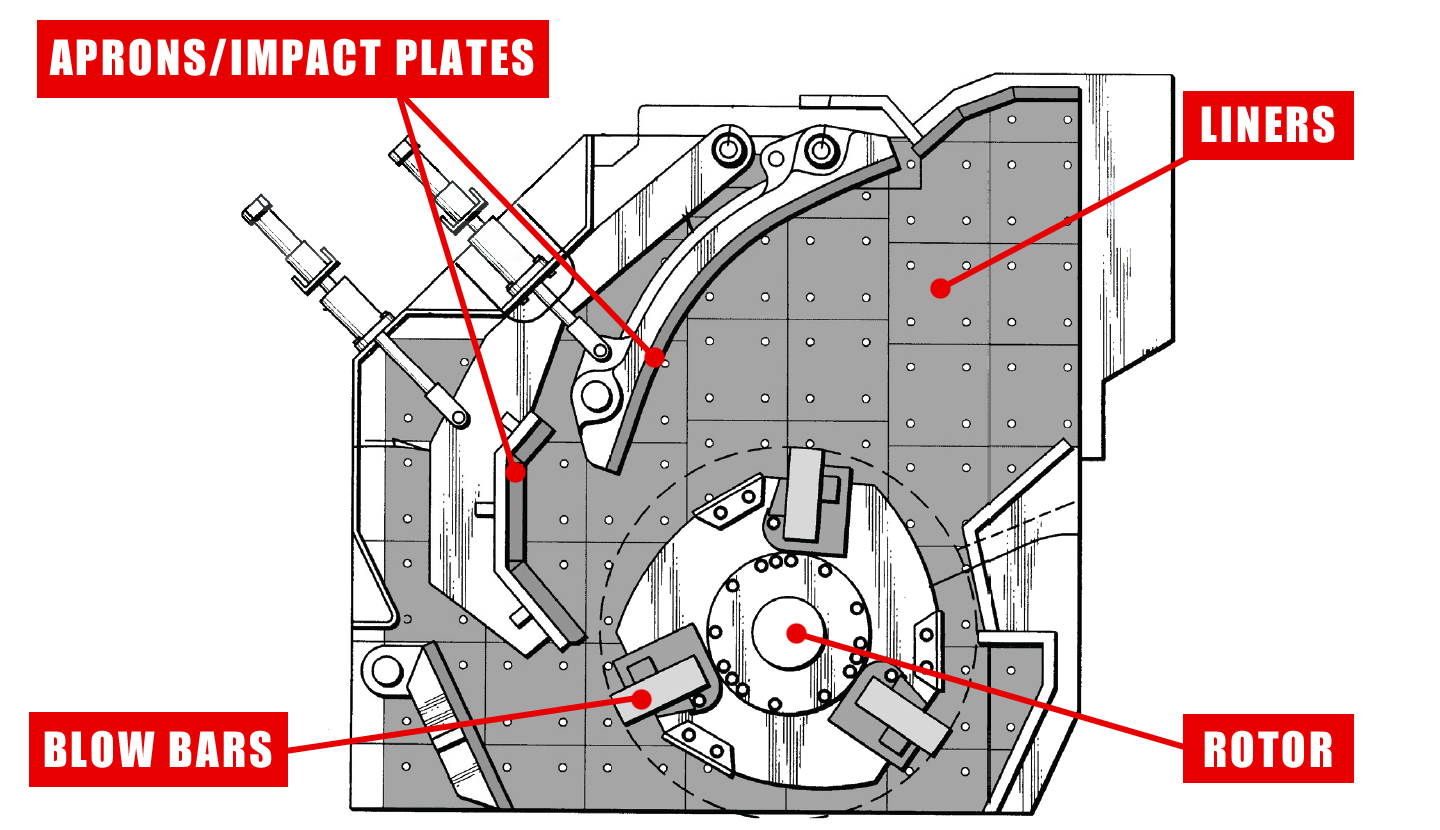 APRONS/IMPACT PLATES

LINERS

BLOW BARS

ROTOR