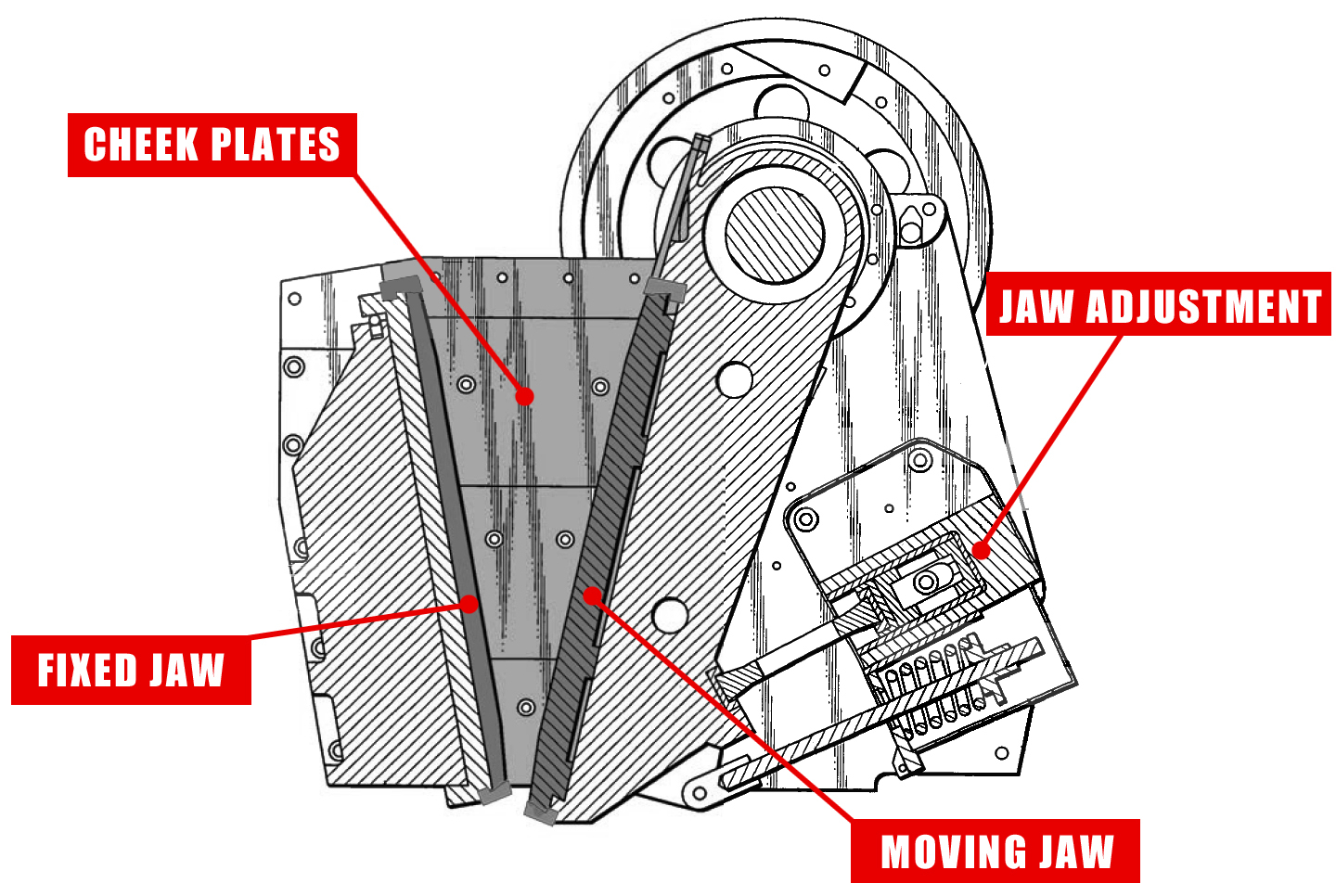 CHEEK PLATES

JAW ADJUSTMENT

FIXED JAW

MOVING JAW